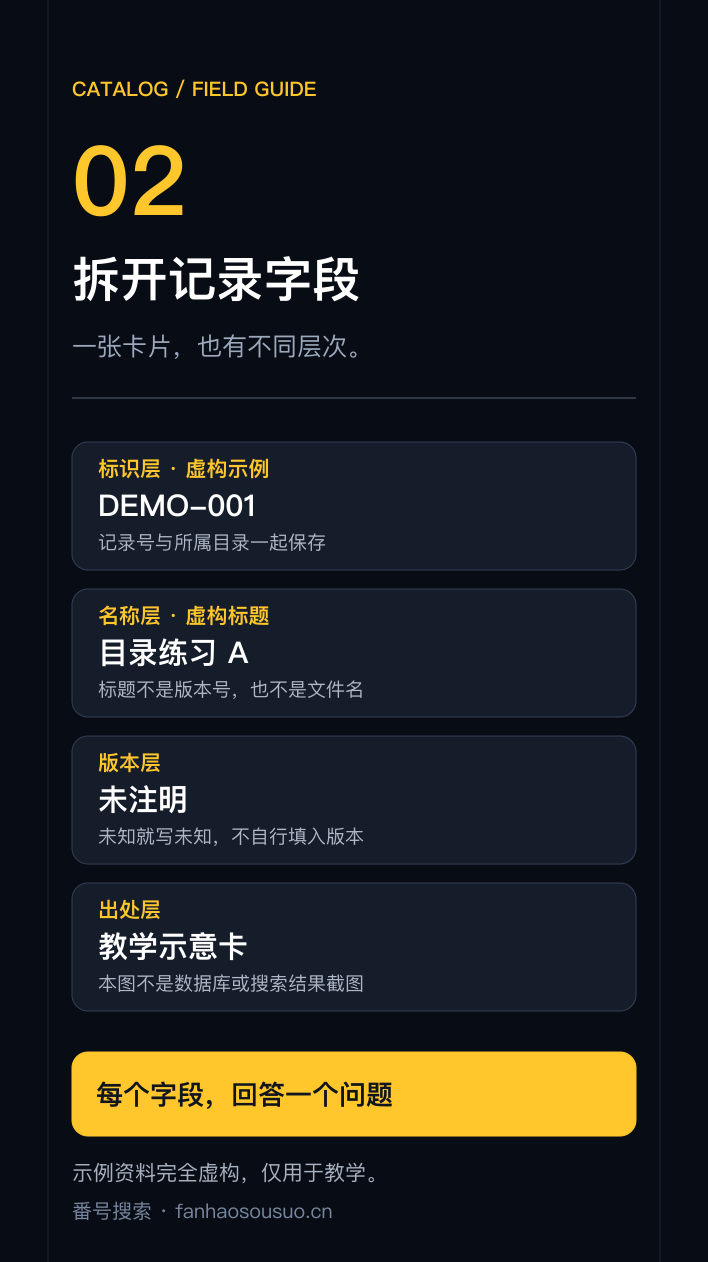 CATALOG / FIELD GUIDE

02

拆开记录字段

一张卡片，也有不同层次。

标识层 · 虚构示例
DEMO-001
记录号与所属目录一起保存

名称层 · 虚构标题
目录练习 A
标题不是版本号，也不是文件名

版本层
未注明
未知就写未知，不自行填入版本

出处层
教学示意卡
本图不是数据库或搜索结果截图

每个字段，回答一个问题

示例资料完全虚构，仅用于教学。

番号搜索 · fanhaosousuo.cn