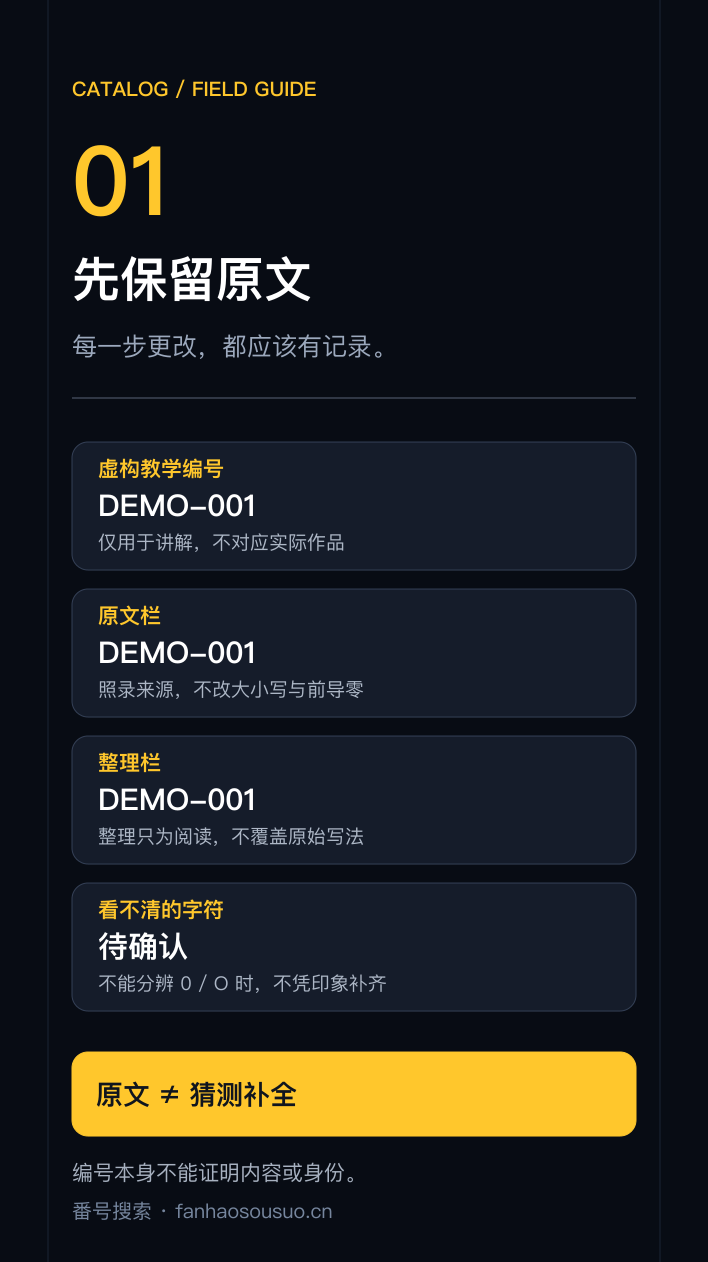 CATALOG / FIELD GUIDE

01

先保留原文

每一步更改，都应该有记录。

虚构教学编号
DEMO-001
仅用于讲解，不对应实际作品

原文栏
DEMO-001
照录来源，不改大小写与前导零

整理栏
DEMO-001
整理只为阅读，不覆盖原始写法

看不清的字符
待确认
不能分辨 0 / O 时，不凭印象补齐

原文 ≠ 猜测补全

编号本身不能证明内容或身份。

番号搜索 · fanhaosousuo.cn