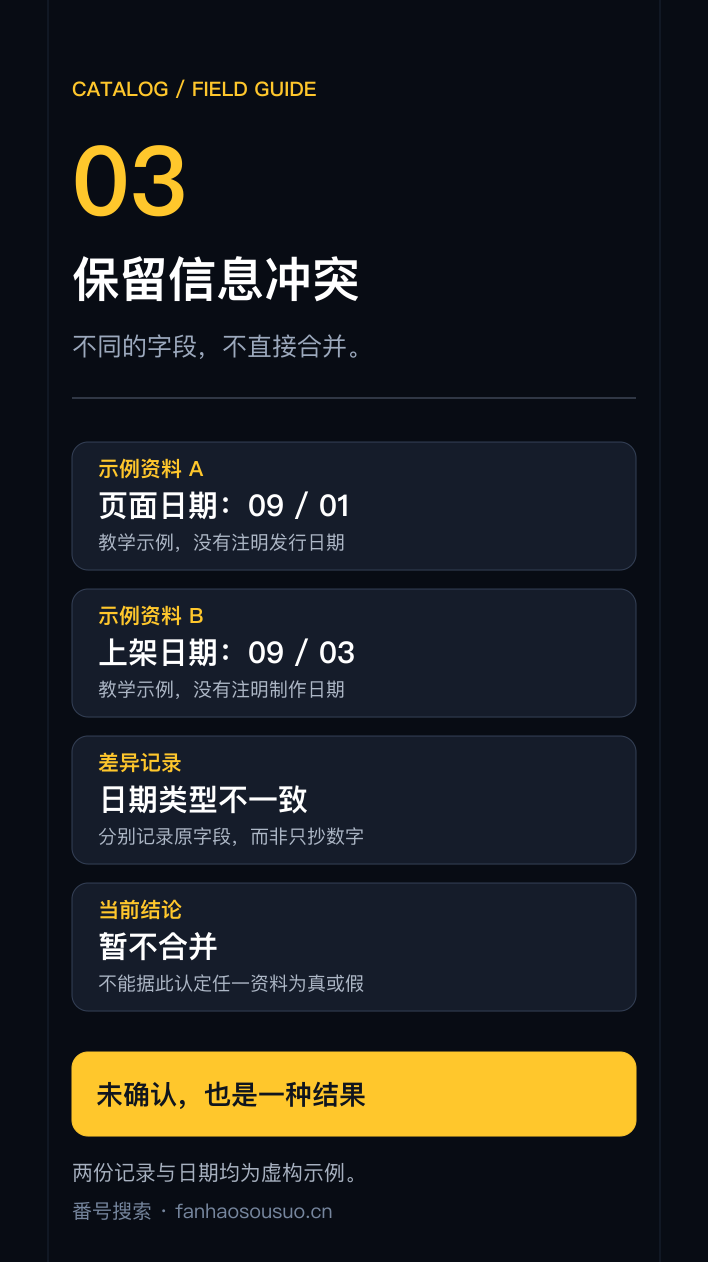 CATALOG / FIELD GUIDE

03

保留信息冲突

不同的字段，不直接合并。

示例资料 A
页面日期：09 / 01
教学示例，没有注明发行日期

示例资料 B
上架日期：09 / 03
教学示例，没有注明制作日期

差异记录
日期类型不一致
分别记录原字段，而非只抄数字

当前结论
暂不合并
不能据此认定任一资料为真或假

未确认，也是一种结果

两份记录与日期均为虚构示例。

番号搜索 · fanhaosousuo.cn